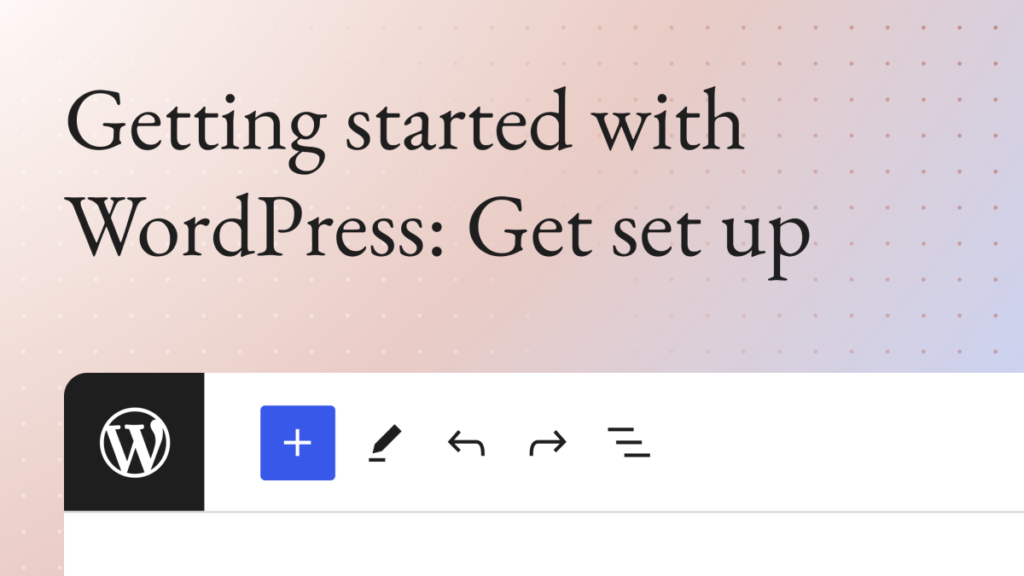 Getting started with WordPress: Get set up

+